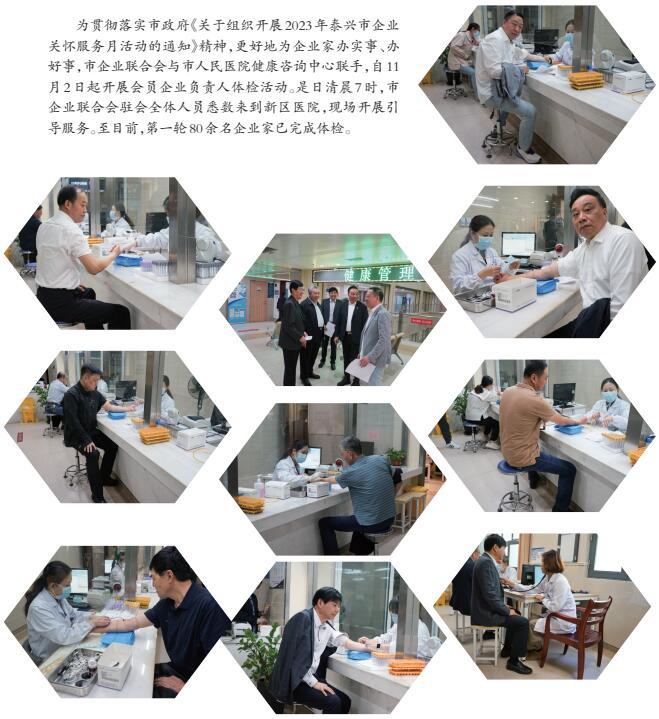 为贯彻落实市政府《关于组织开展2023年泰兴市企业关怀服务月活动的通知》精神，更好地为企业家办实事、办好事，市企业联合会与市人民医院健康咨询中心联手，自11月2日起开展会员企业负责人体检活动。是日清晨7时，市企业联合会驻会全体人员悉数来到新区医院，现场开展引导服务。至目前，第一轮80余名企业家已完成体检。

健康管理